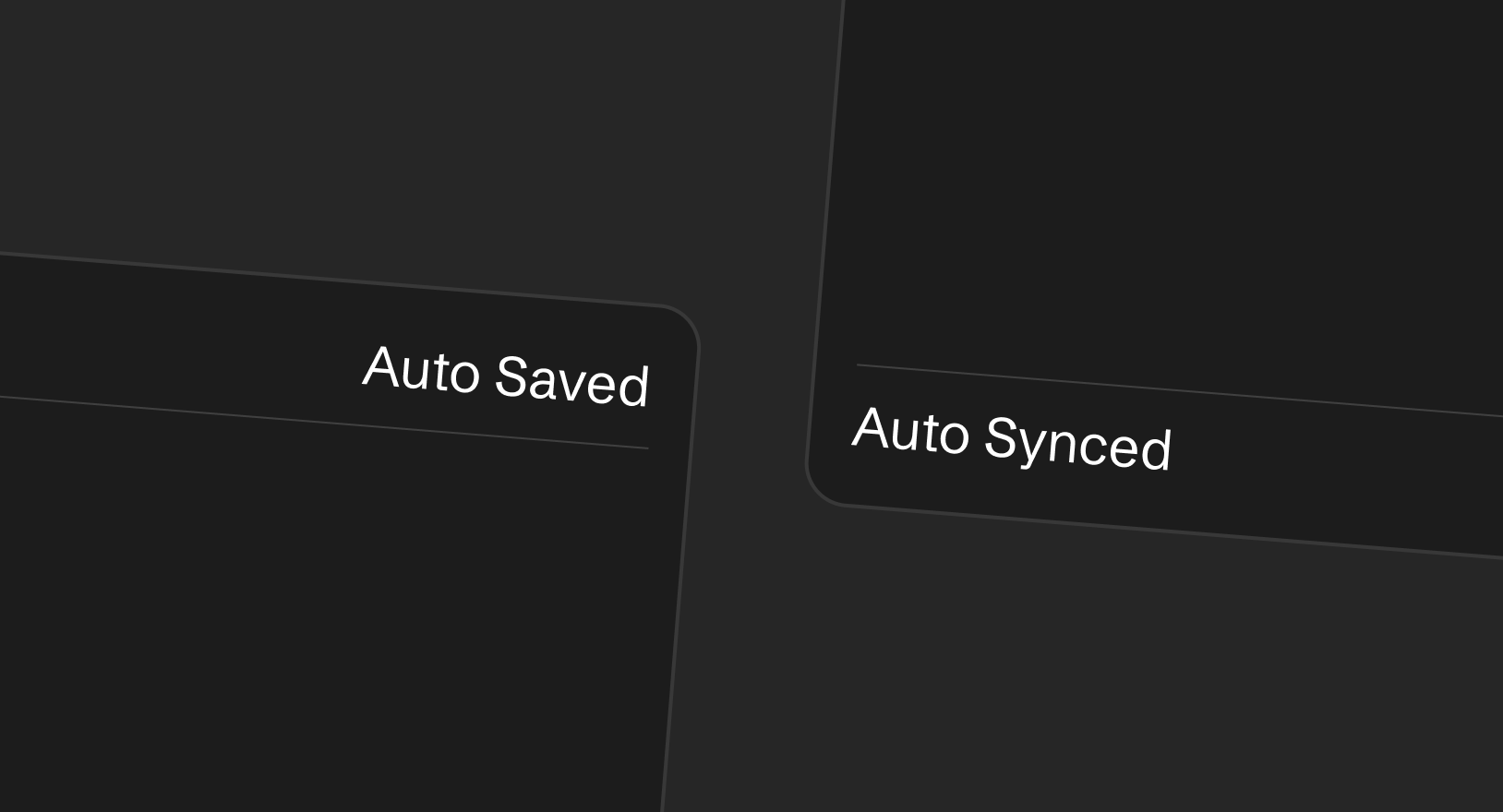 Auto Saved

Auto Synced